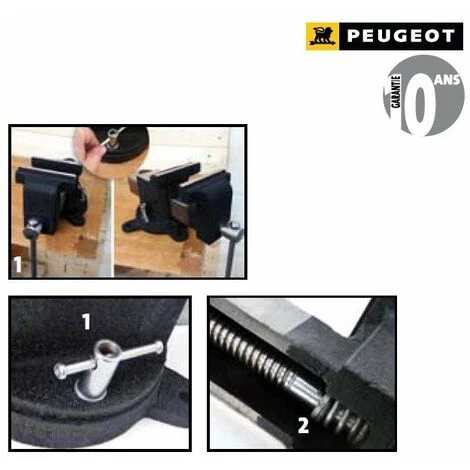 PEUGEOT

GARANTIE 10 ANS

1

1

2