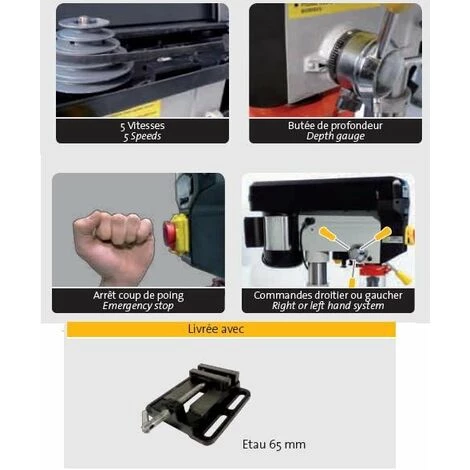 5 Vitesses
5 Speeds

Butée de profondeur
Depth gauge

Arrêt coup de poing
Emergency stop

Commandes droitier ou gaucher
Right or left hand system

Livrée avec

Etau 65 mm